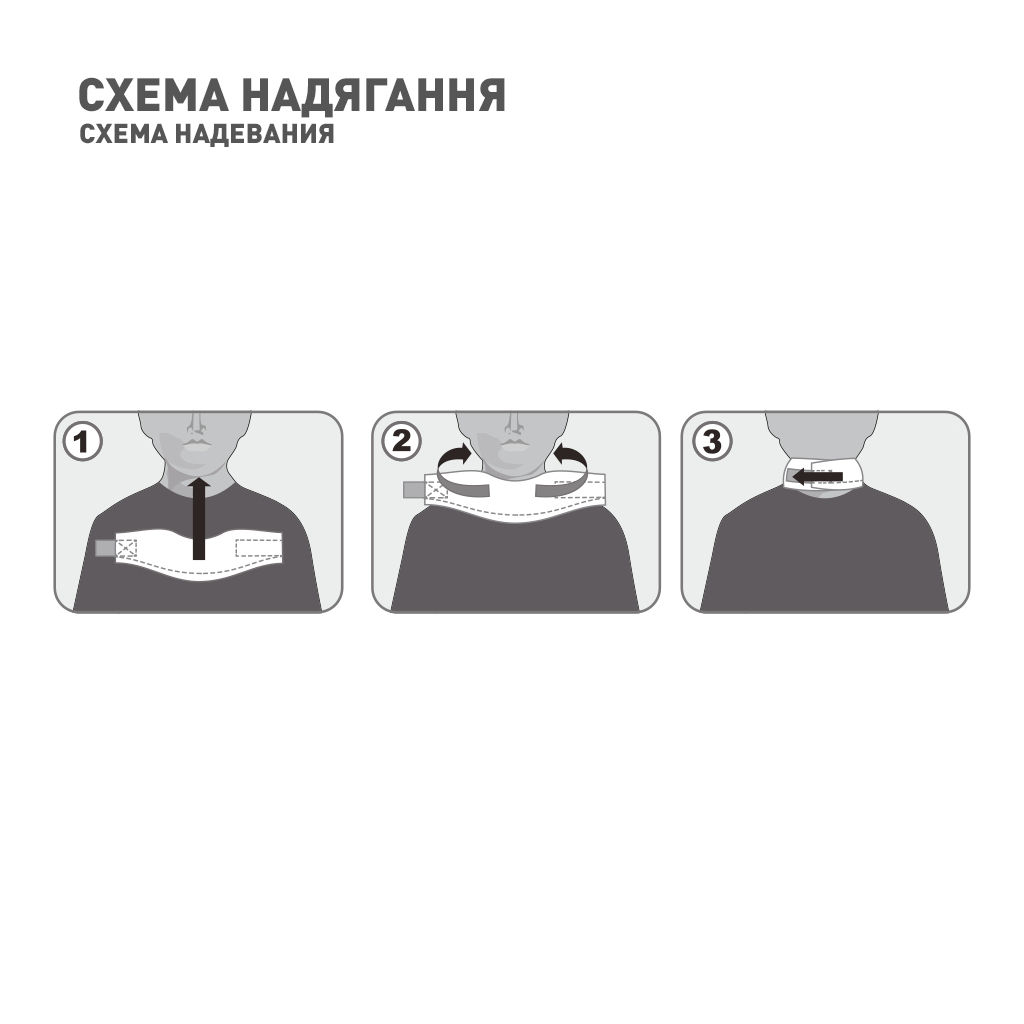 СХЕМА НАДЯГАННЯ
СХЕМА НАДЕВАНИЯ

1

2

3