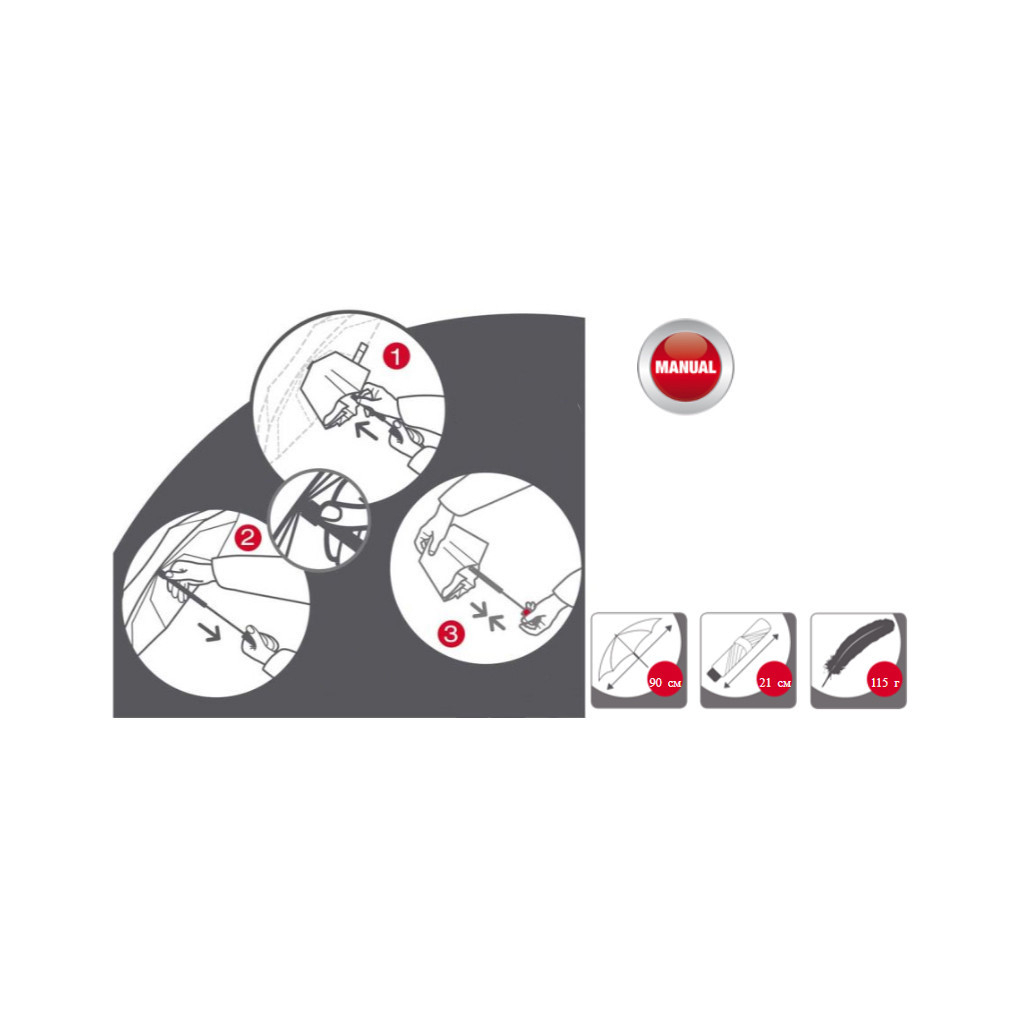 1

2

3

MANUAL

90 см

21 см

115 г