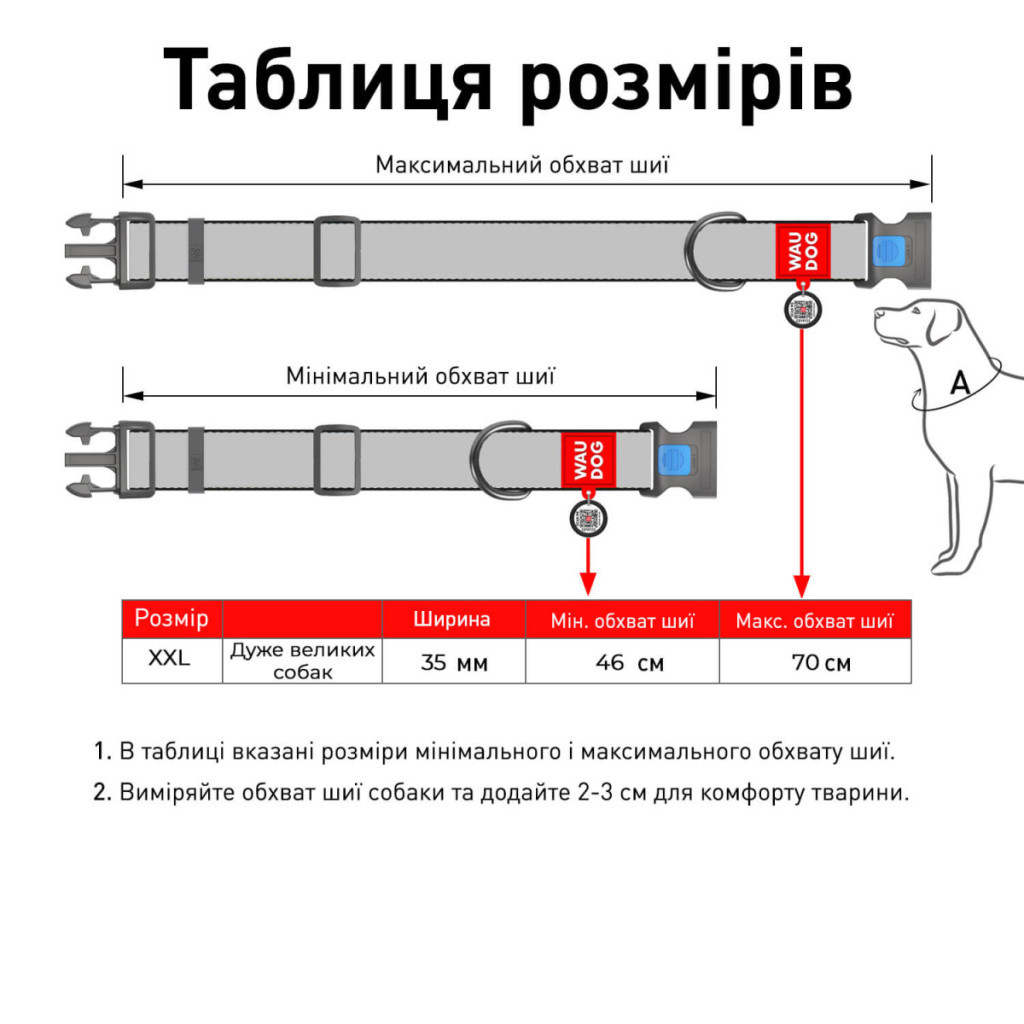 Таблиця розмірів

Максимальний обхват шиї

WAU DOG

A

Мінімальний обхват шиї

WAU DOG

| Розмір | | Ширина | Мін. обхват шиї | Макс. обхват шиї |
|---|---|---|---|---|
| XXL | Дуже великих собак | 35 мм | 46 см | 70 см |

1. В таблиці вказані розміри мінімального і максимального обхвату шиї.

2. Виміряйте обхват шиї собаки та додайте 2-3 см для комфорту тварини.