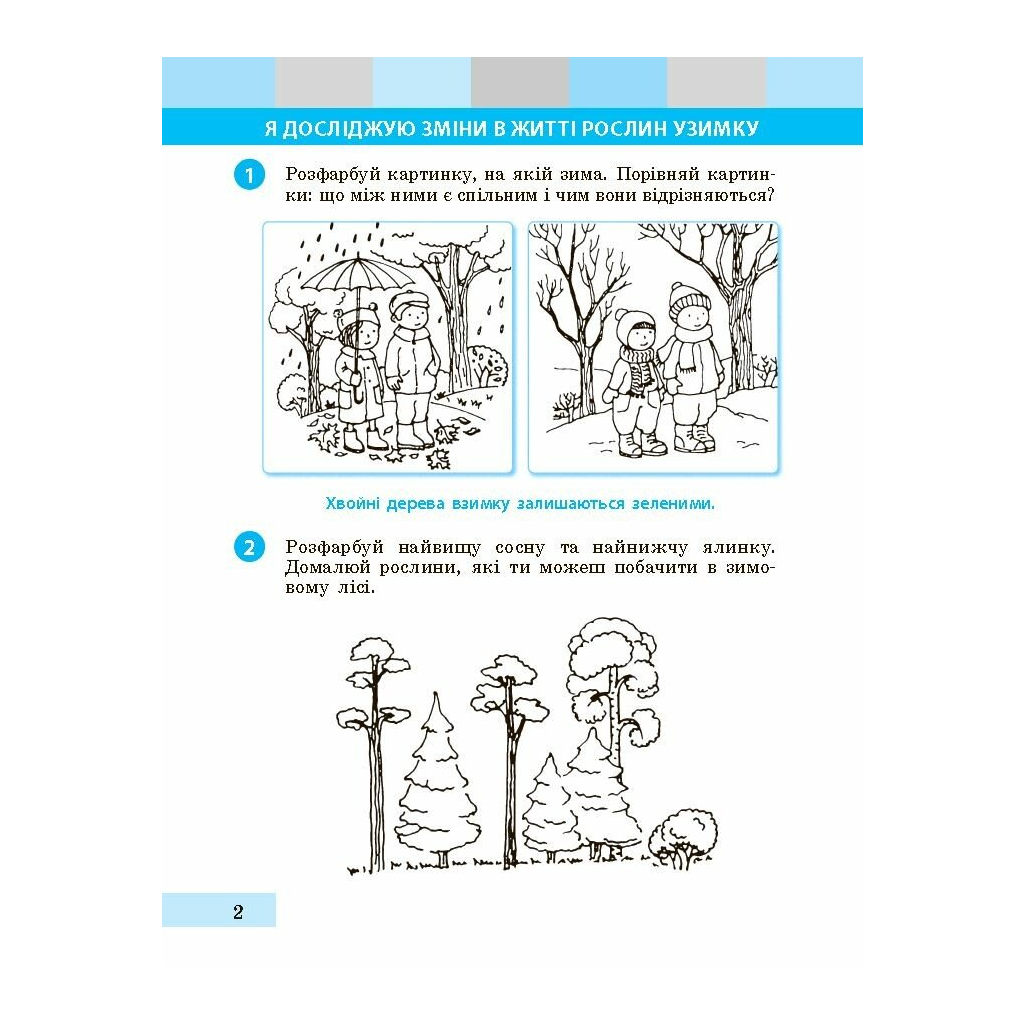 Я ДОСЛІДЖУЮ ЗМІНИ В ЖИТТІ РОСЛИН УЗИМКУ

1 Розфарбуй картинку, на якій зима. Порівняй картинки: що між ними є спільним і чим вони відрізняються?

Хвойні дерева взимку залишаються зеленими.

2 Розфарбуй найвищу сосну та найнижчу ялинку. Домалюй рослини, які ти можеш побачити в зимовому лісі.

2