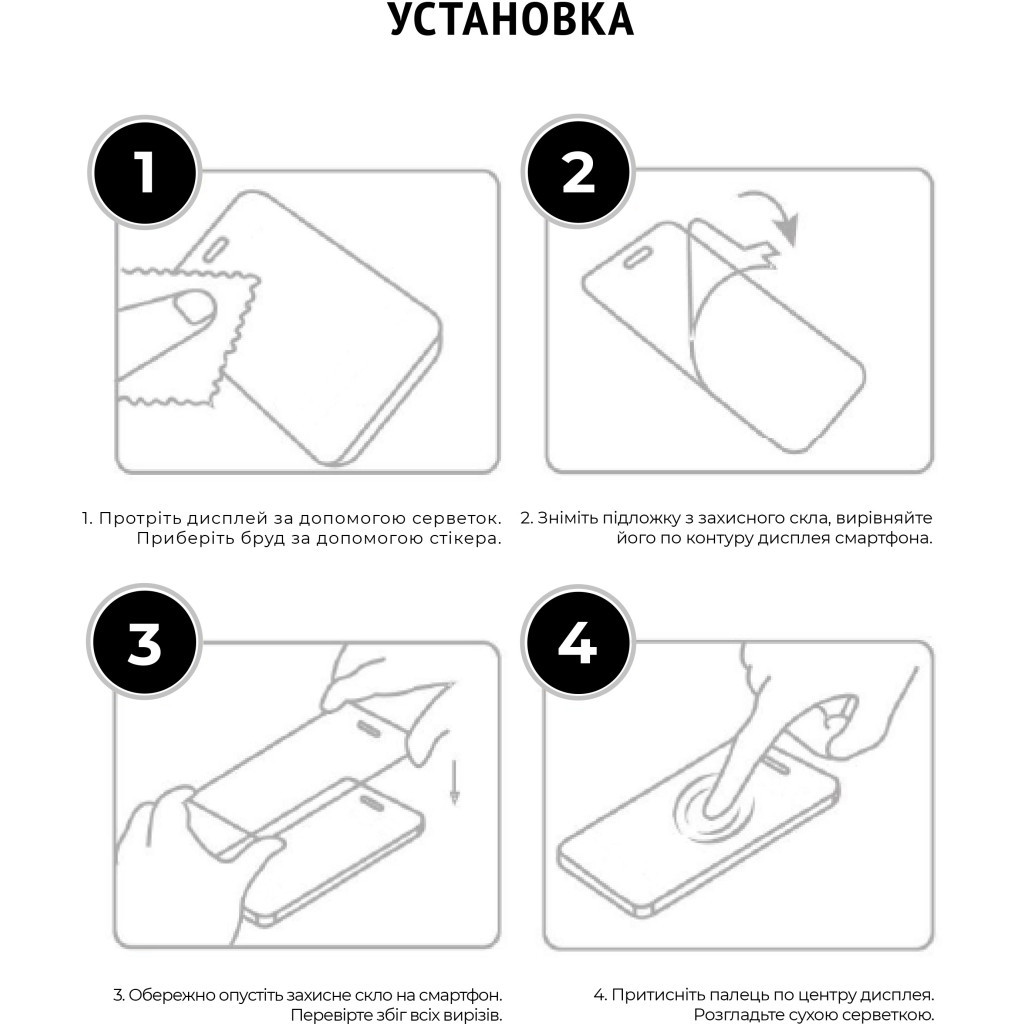 УСТАНОВКА

1

2

1. Протріть дисплей за допомогою серветок. Приберіть бруд за допомогою стікера.

2. Зніміть підложку з захисного скла, вирівняйте його по контуру дисплея смартфона.

3

4

3. Обережно опустіть захисне скло на смартфон. Перевірте збіг всіх вирізів.

4. Притисніть палець по центру дисплея. Розгладьте сухою серветкою.