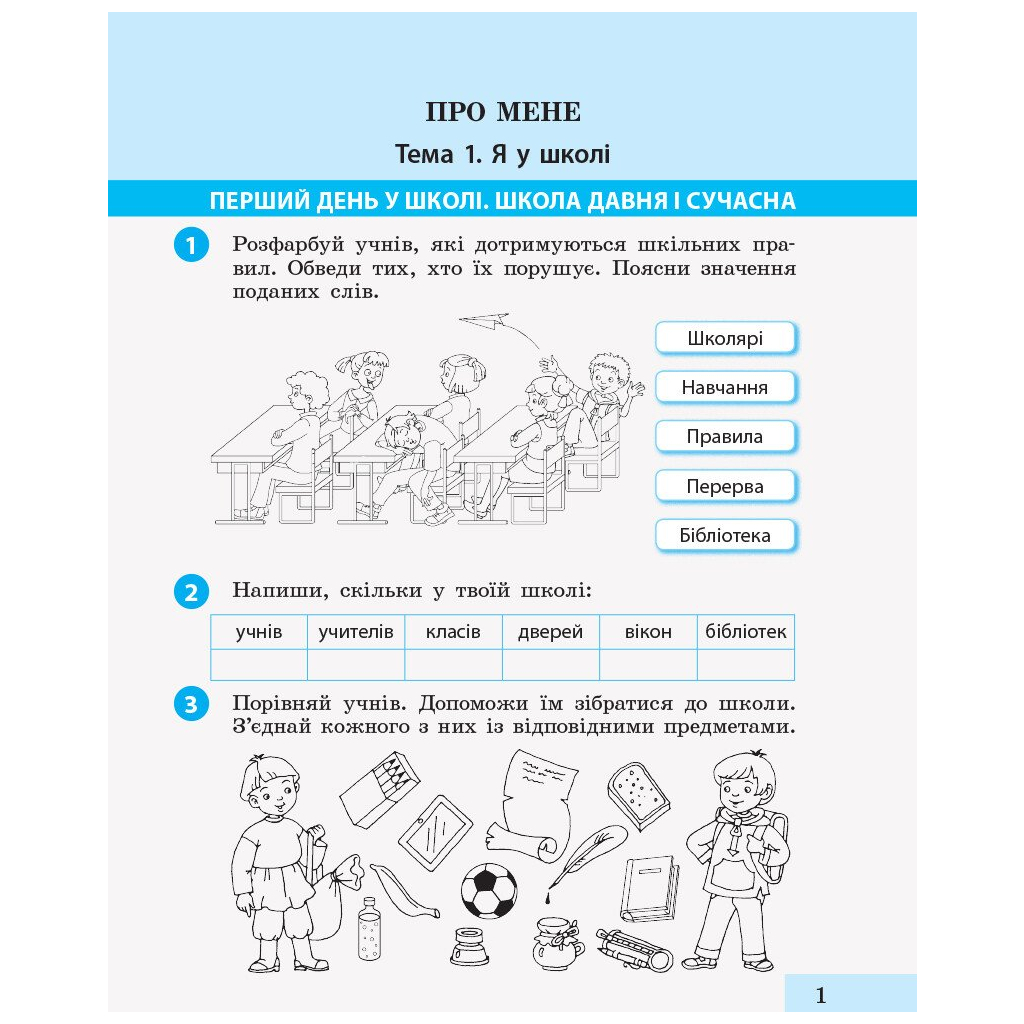 ПРО МЕНЕ

Тема 1. Я у школі

ПЕРШИЙ ДЕНЬ У ШКОЛІ. ШКОЛА ДАВНЯ І СУЧАСНА

1 Розфарбуй учнів, які дотримуються шкільних правил. Обведи тих, хто їх порушує. Поясни значення поданих слів.

Школярі

Навчання

Правила

Перерва

Бібліотека

2 Напиши, скільки у твоїй школі:

| учнів | учителів | класів | дверей | вікон | бібліотек |
|---|---|---|---|---|---|
| | | | | | |

3 Порівняй учнів. Допоможи їм зібратися до школи. З'єднай кожного з них із відповідними предметами.

1