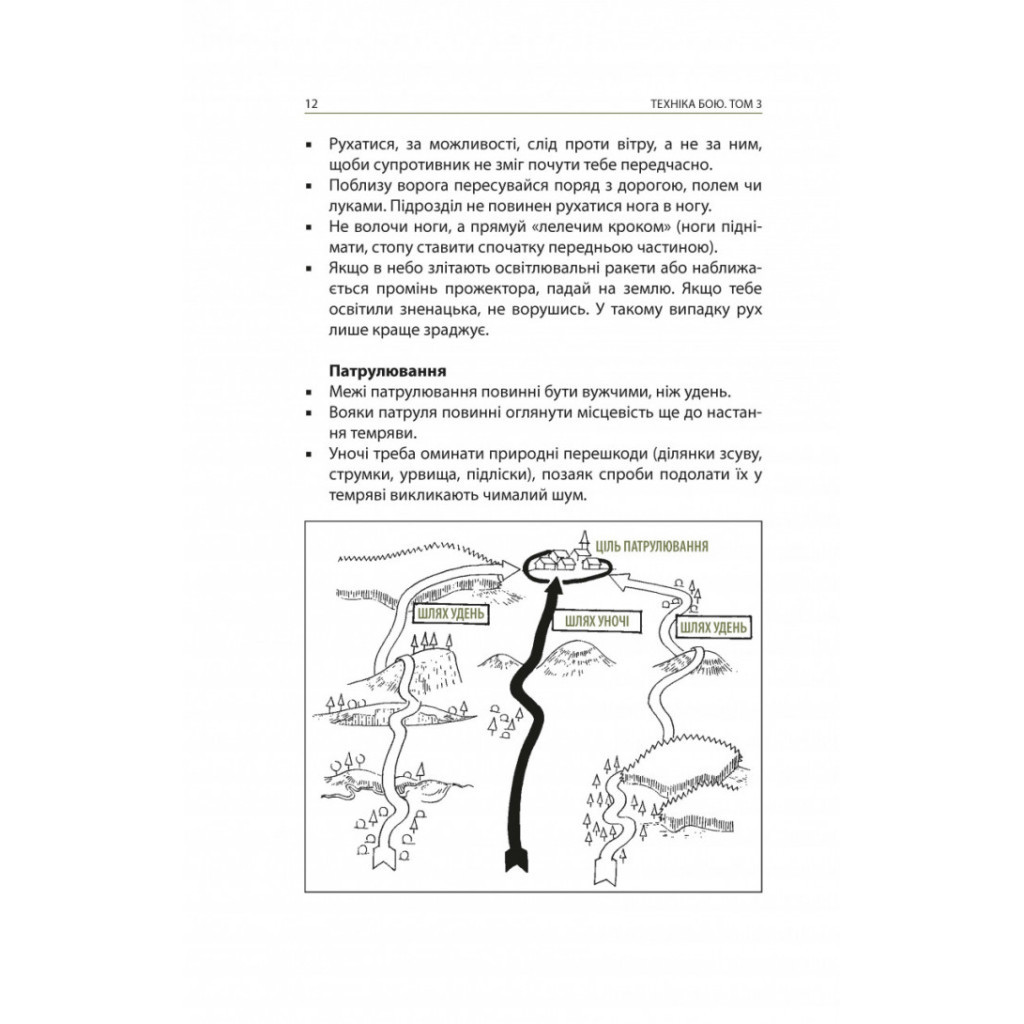 12 ТЕХНІКА БОЮ. ТОМ 3

▪ Рухатися, за можливості, слід проти вітру, а не за ним, щоби супротивник не зміг почути тебе передчасно.
▪ Поблизу ворога пересувайся поряд з дорогою, полем чи луками. Підрозділ не повинен рухатися нога в ногу.
▪ Не волочи ноги, а прямуй «лелечим кроком» (ноги піднімати, стопу ставити спочатку передньою частиною).
▪ Якщо в небо злітають освітлювальні ракети або наближається промінь прожектора, падай на землю. Якщо тебе освітили зненацька, не ворушись. У такому випадку рух лише краще зраджує.

Патрулювання
▪ Межі патрулювання повинні бути вужчими, ніж удень.
▪ Вояки патруля повинні оглянути місцевість ще до настання темряви.
▪ Уночі треба оминати природні перешкоди (ділянки зсуву, струмки, урвища, підліски), позаяк спроби подолати їх у темряві викликають чималий шум.

ЦІЛЬ ПАТРУЛЮВАННЯ
ШЛЯХ УДЕНЬ
ШЛЯХ УНОЧІ
ШЛЯХ УДЕНЬ