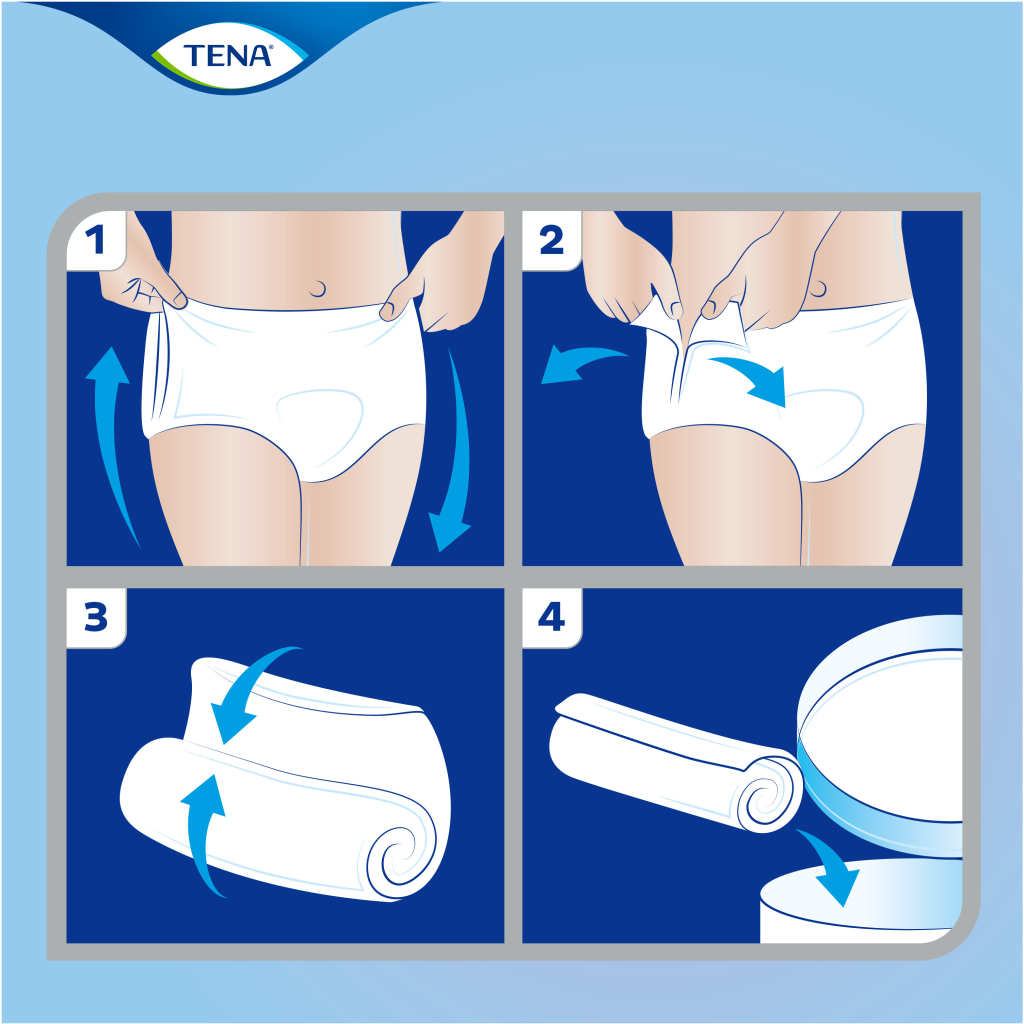 TENA®

1

2

3

4