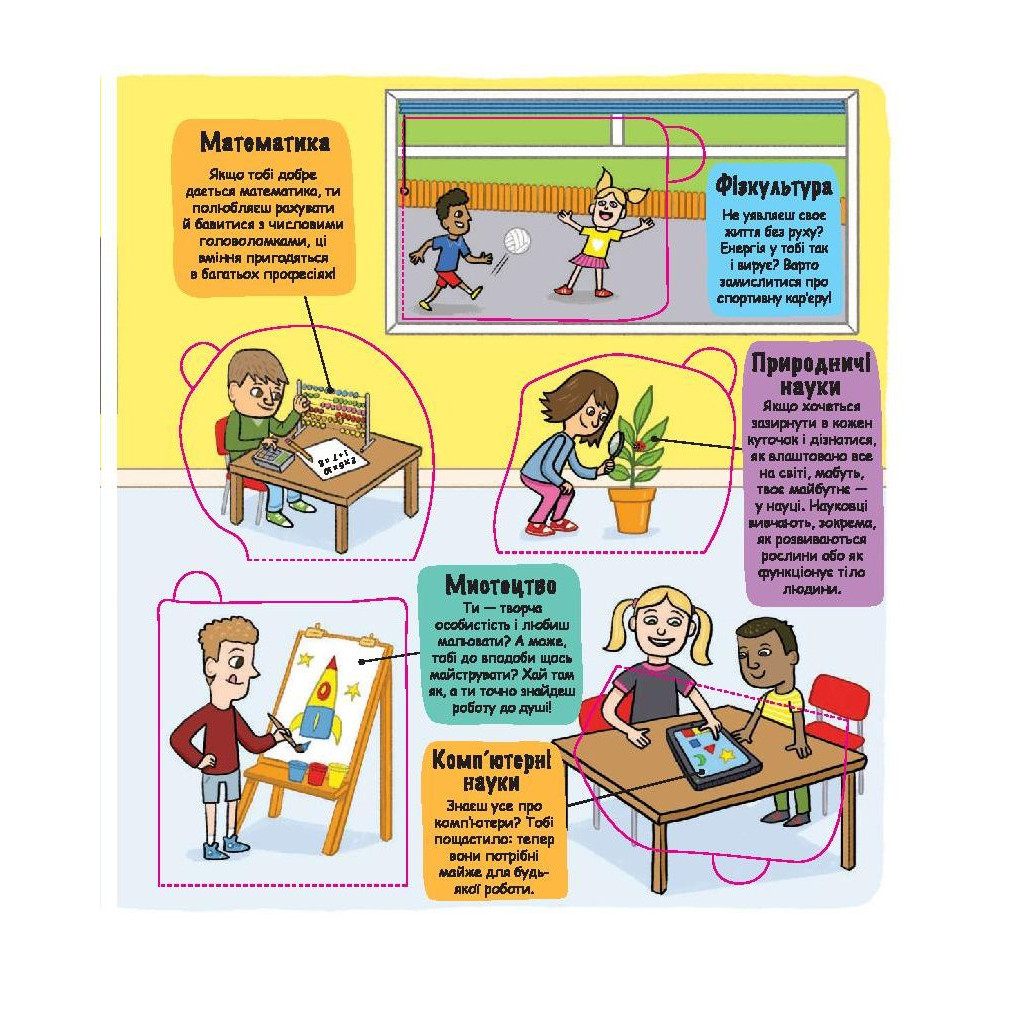 Математика

Якщо тобі добре дається математика, ти полюбляєш рахувати й бавитися з числовими головоломками, ці вміння пригодяться в багатьох професіях!

Фізкультура

Не уявляєш своє життя без руху? Енергія у тобі так і вирує? Варто замислитися про спортивну кар'єру!

Природничі науки

Якщо хочеться зазирнути в кожен куточок і дізнатися, як влаштовано все на світі, мабуть, твоє майбутнє — у науці. Науковці вивчають, зокрема, як розвиваються рослини або як функціонує тіло людини.

Мистецтво

Ти — творча особистість і любиш малювати? А може, тобі до вподоби щось майструвати? Хай там як, а ти точно знайдеш роботу до душі!

Комп'ютерні науки

Знаєш усе про комп'ютери? Тобі пощастило: тепер вони потрібні майже для будь-якої роботи.