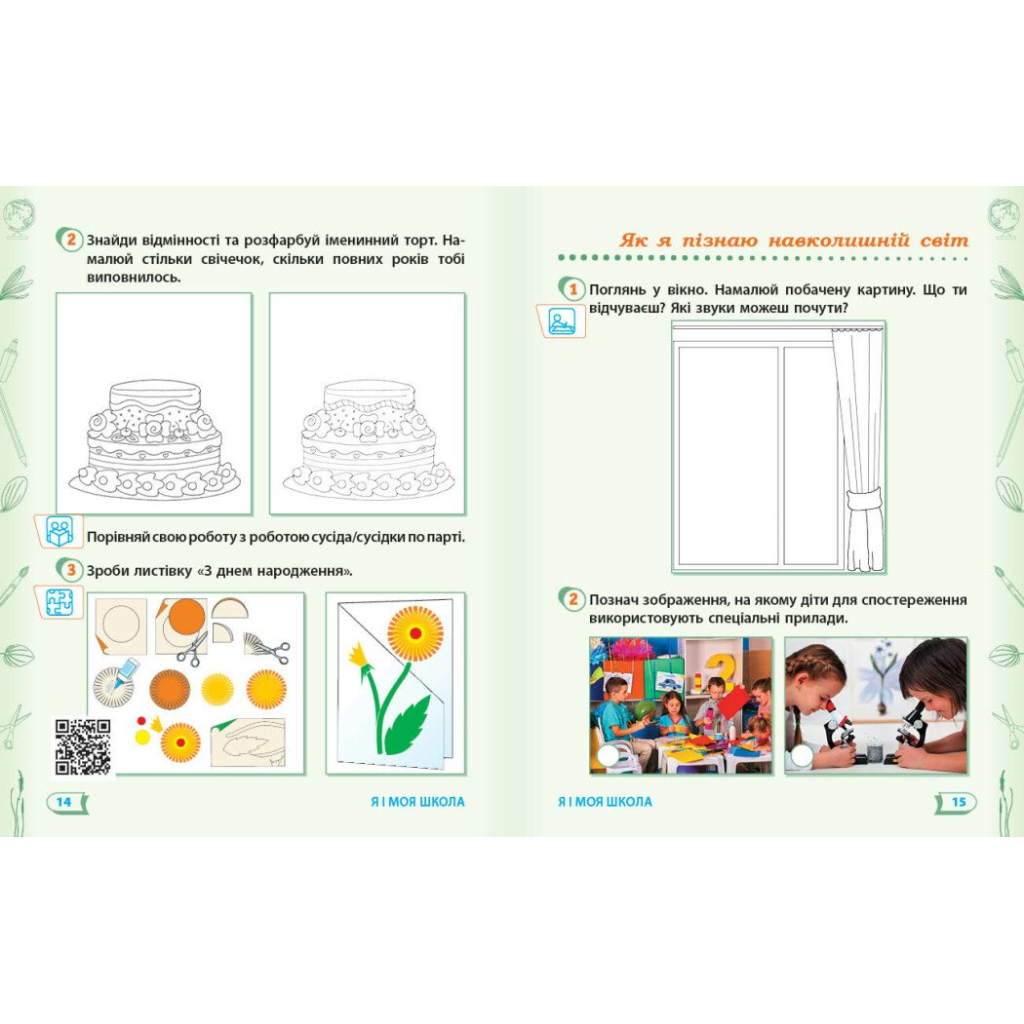 2 Знайди відмінності та розфарбуй іменинний торт. Намалюй стільки свічечок, скільки повних років тобі виповнилось.

Порівняй свою роботу з роботою сусіда/сусідки по парті.

3 Зроби листівку «З днем народження».

14 Я І МОЯ ШКОЛА

Як я пізнаю навколишній світ

1 Поглянь у вікно. Намалюй побачену картину. Що ти відчуваєш? Які звуки можеш почути?

2 Познач зображення, на якому діти для спостереження використовують спеціальні прилади.

Я І МОЯ ШКОЛА 15