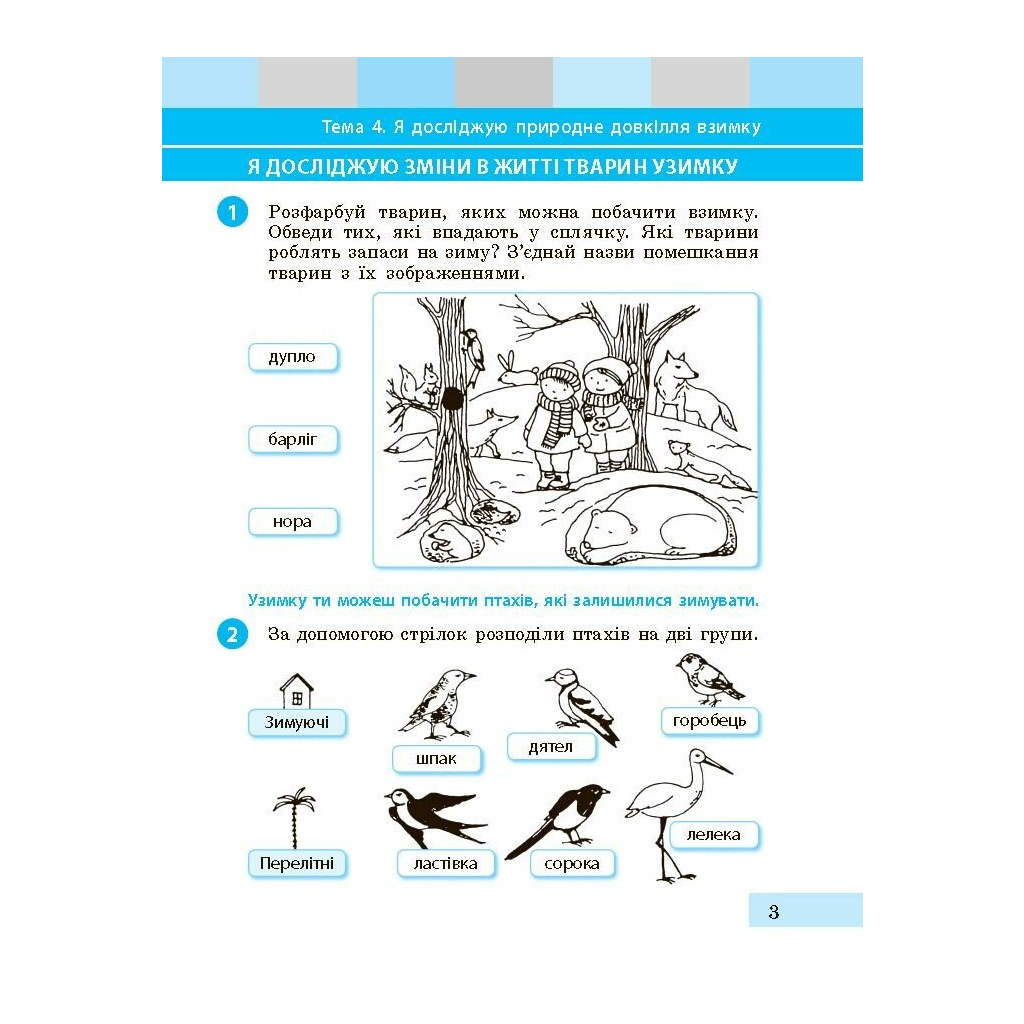 Тема 4. Я досліджую природне довкілля взимку

Я ДОСЛІДЖУЮ ЗМІНИ В ЖИТТІ ТВАРИН УЗИМКУ

1 Розфарбуй тварин, яких можна побачити взимку. Обведи тих, які впадають у сплячку. Які тварини роблять запаси на зиму? З'єднай назви помешкання тварин з їх зображеннями.

дупло

барліг

нора

Узимку ти можеш побачити птахів, які залишилися зимувати.

2 За допомогою стрілок розподіли птахів на дві групи.

Зимуючі

шпак

дятел

горобець

Перелітні

ластівка

сорока

лелека

3