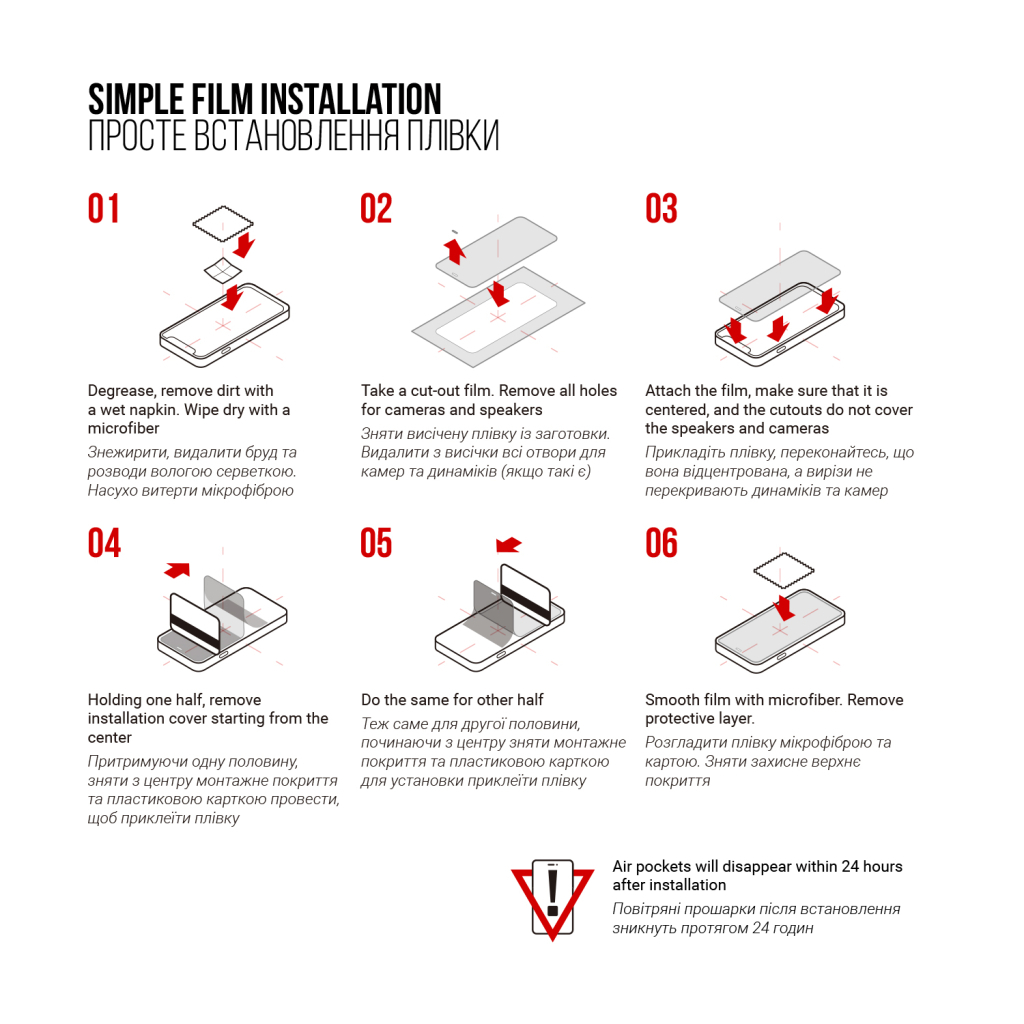 SIMPLE FILM INSTALLATION
ПРОСТЕ ВСТАНОВЛЕННЯ ПЛІВКИ

01

Degrease, remove dirt with a wet napkin. Wipe dry with a microfiber

Знежирити, видалити бруд та розводи вологою серветкою. Насухо витерти мікрофіброю

02

Take a cut-out film. Remove all holes for cameras and speakers

Зняти висічену плівку із заготовки. Видалити з висічки всі отвори для камер та динаміків (якщо такі є)

03

Attach the film, make sure that it is centered, and the cutouts do not cover the speakers and cameras

Прикладіть плівку, переконайтесь, що вона відцентрована, а вирізи не перекривають динаміків та камер

04

Holding one half, remove installation cover starting from the center

Притримуючи одну половину, зняти з центру монтажне покриття та пластиковою карткою провести, щоб приклеїти плівку

05

Do the same for other half

Теж саме для другої половини, починаючи з центру зняти монтажне покриття та пластиковою карткою для установки приклеїти плівку

06

Smooth film with microfiber. Remove protective layer.

Розгладити плівку мікрофіброю та картою. Зняти захисне верхнє покриття

Air pockets will disappear within 24 hours after installation

Повітряні прошарки після встановлення зникнуть протягом 24 годин