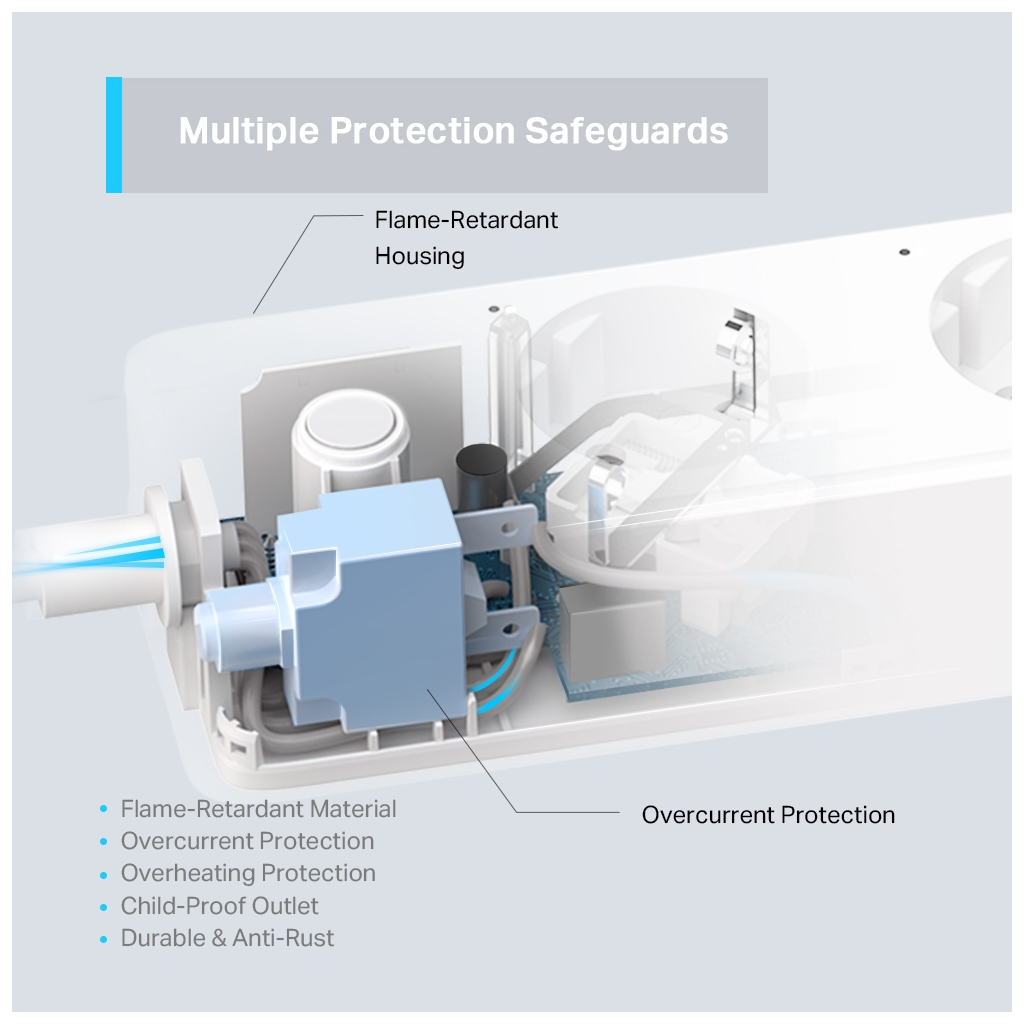 Multiple Protection Safeguards

Flame-Retardant Housing

Overcurrent Protection

• Flame-Retardant Material
• Overcurrent Protection
• Overheating Protection
• Child-Proof Outlet
• Durable & Anti-Rust