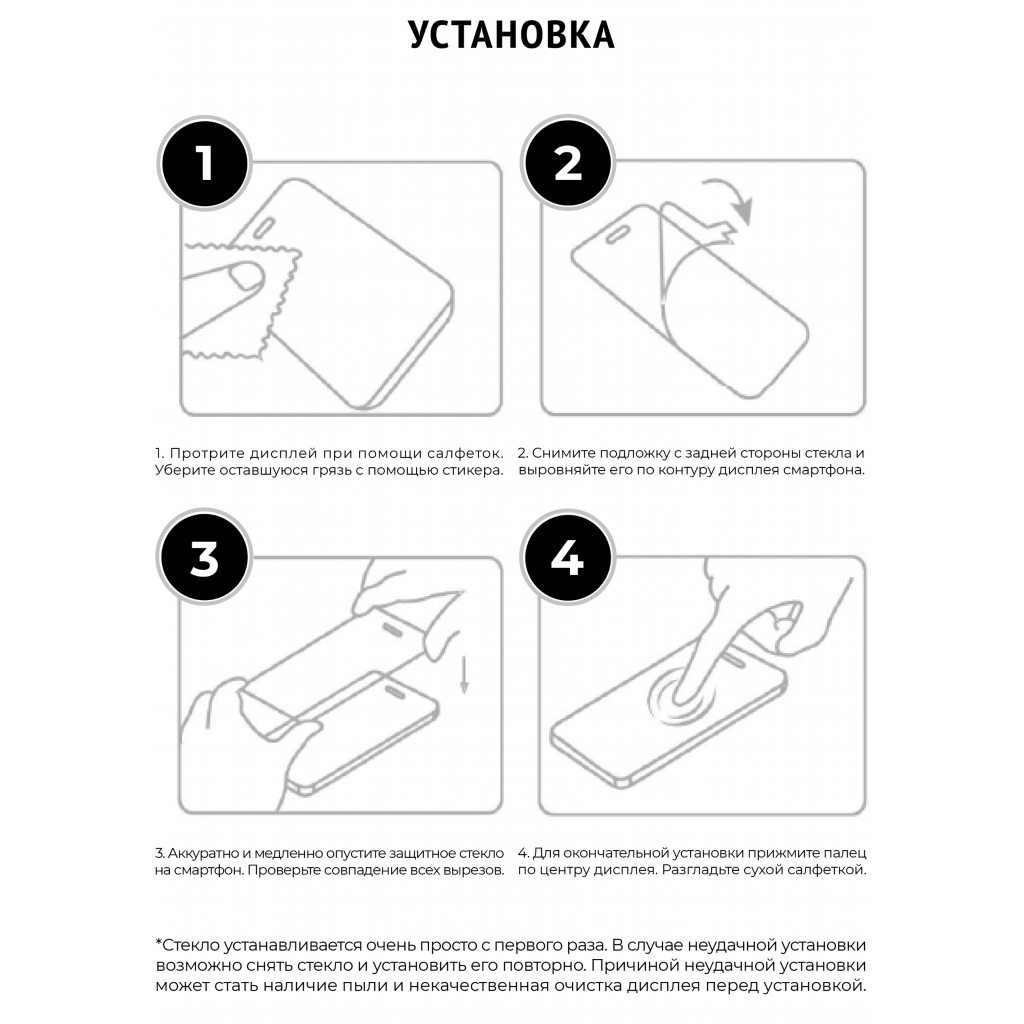 УСТАНОВКА

1

2

1. Протрите дисплей при помощи салфеток. Уберите оставшуюся грязь с помощью стикера.

2. Снимите подложку с задней стороны стекла и выровняйте его по контуру дисплея смартфона.

3

4

3. Аккуратно и медленно опустите защитное стекло на смартфон. Проверьте совпадение всех вырезов.

4. Для окончательной установки прижмите палец по центру дисплея. Разгладьте сухой салфеткой.

*Стекло устанавливается очень просто с первого раза. В случае неудачной установки возможно снять стекло и установить его повторно. Причиной неудачной установки может стать наличие пыли и некачественная очистка дисплея перед установкой.