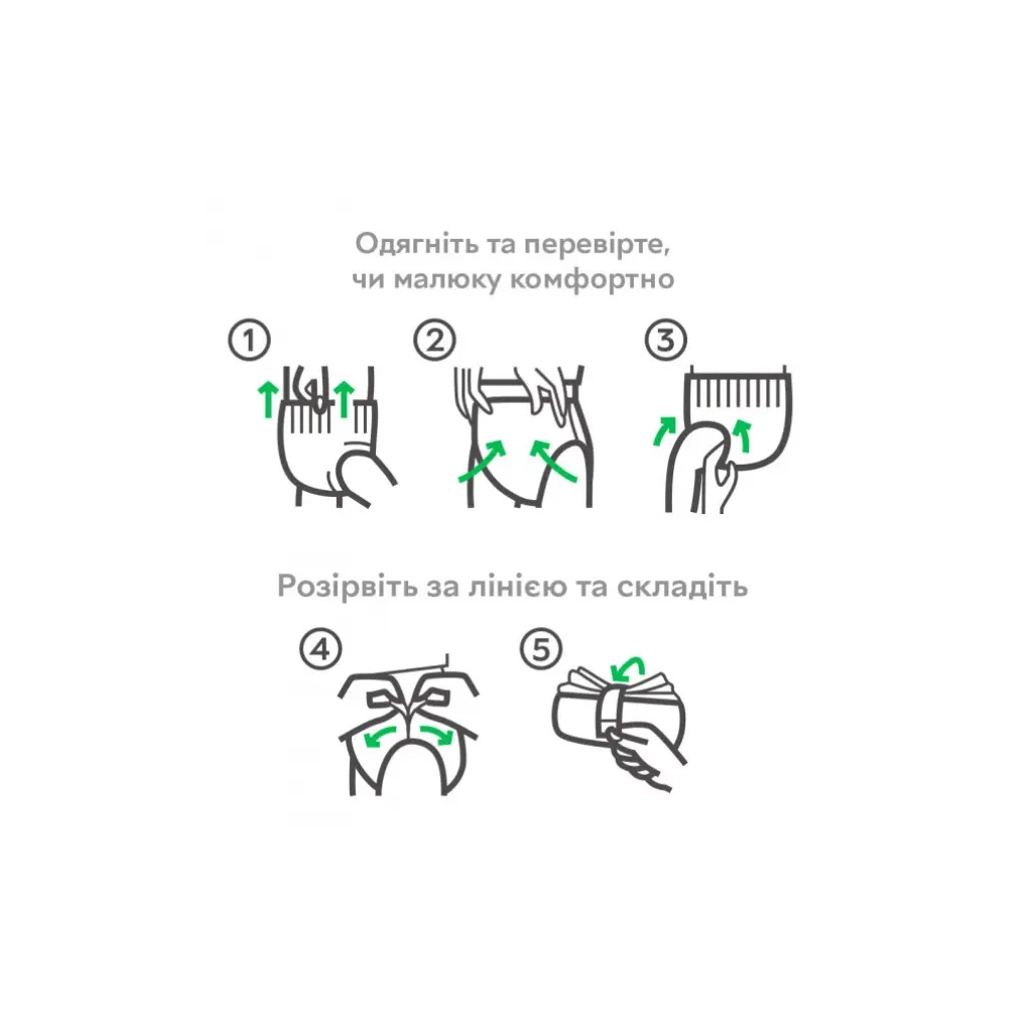 Одягніть та перевірте, чи малюку комфортно

1

2

3

Розірвіть за лінією та складіть

4

5