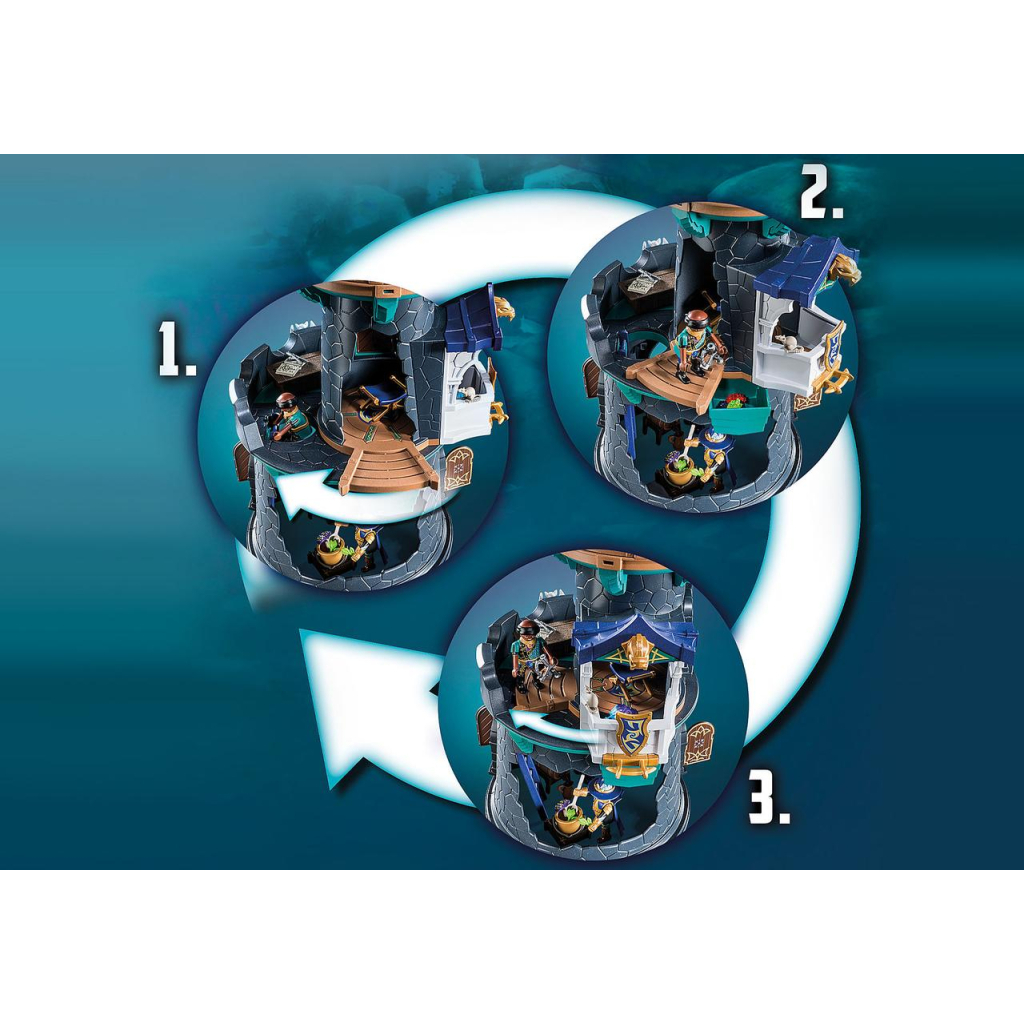 1.

2.

3.