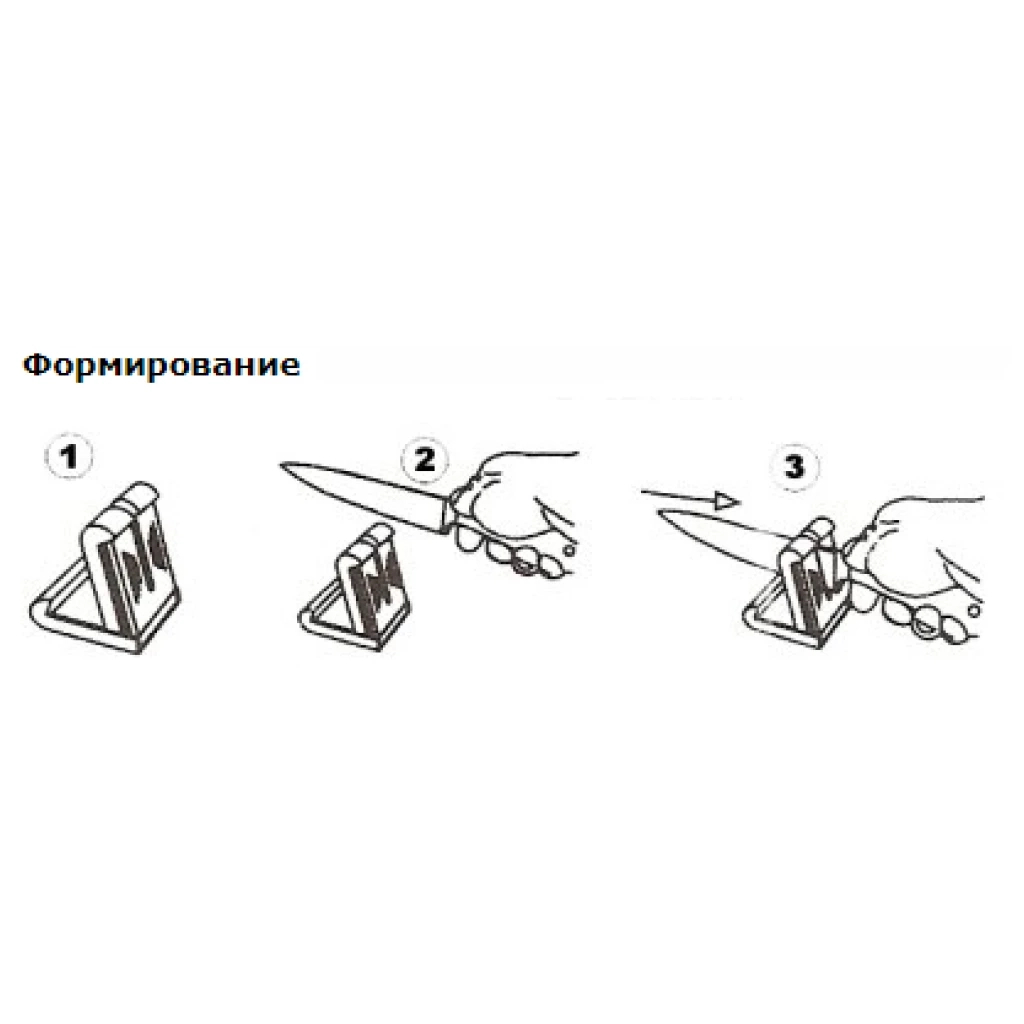 Формирование

1

2

3