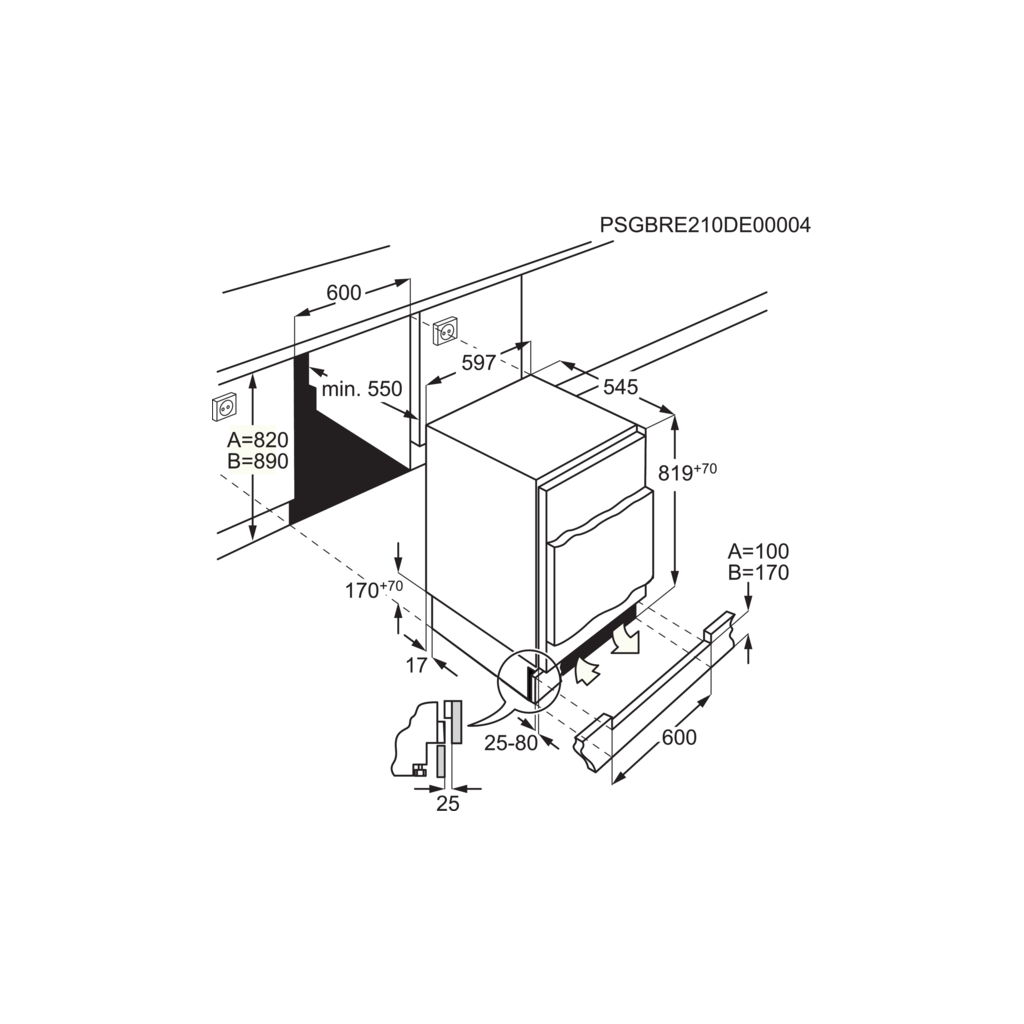 PSGBRE210DE00004

600

597

545

min. 550

A=820
B=890

$819^{+70}$

A=100
B=170

$170^{+70}$

17

25-80

600

25