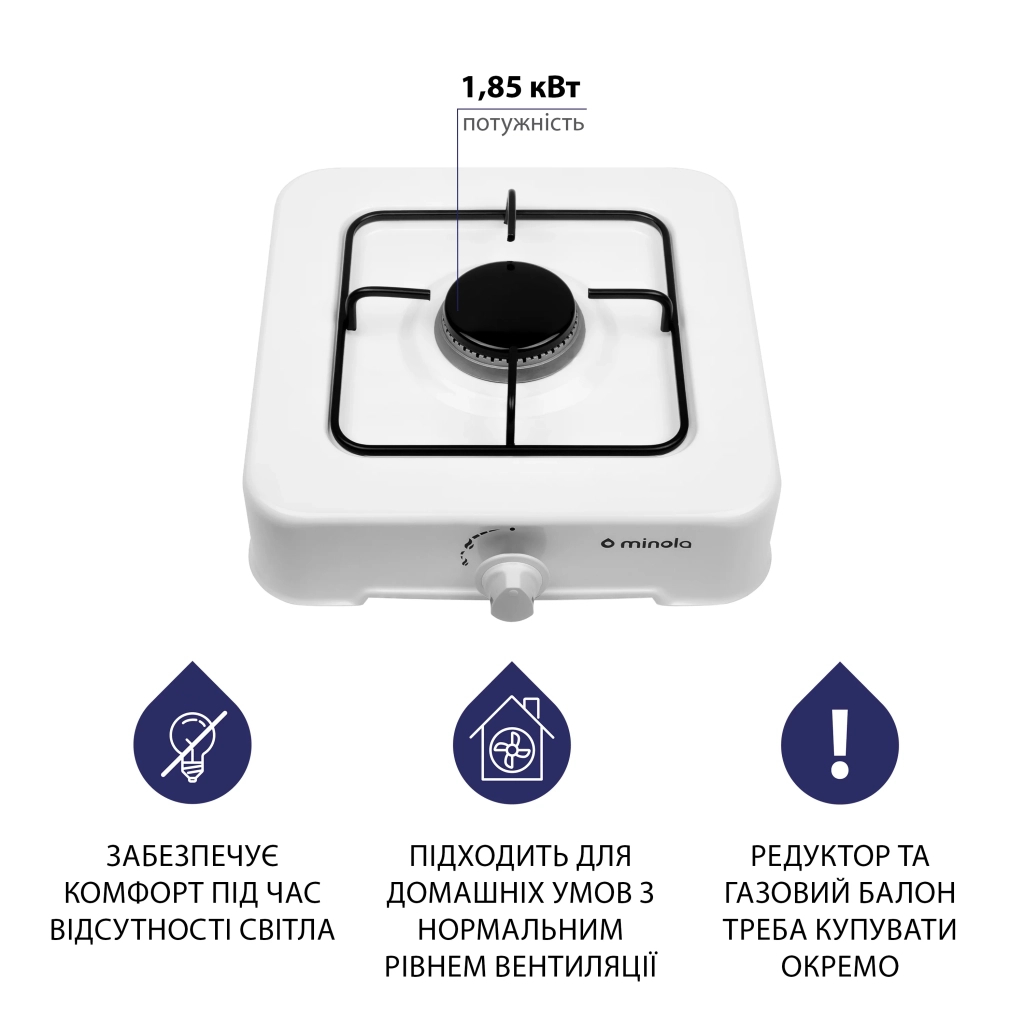 1,85 кВт
потужність

minola

ЗАБЕЗПЕЧУЄ КОМФОРТ ПІД ЧАС ВІДСУТНОСТІ СВІТЛА

ПІДХОДИТЬ ДЛЯ ДОМАШНІХ УМОВ З НОРМАЛЬНИМ РІВНЕМ ВЕНТИЛЯЦІЇ

РЕДУКТОР ТА ГАЗОВИЙ БАЛОН ТРЕБА КУПУВАТИ ОКРЕМО