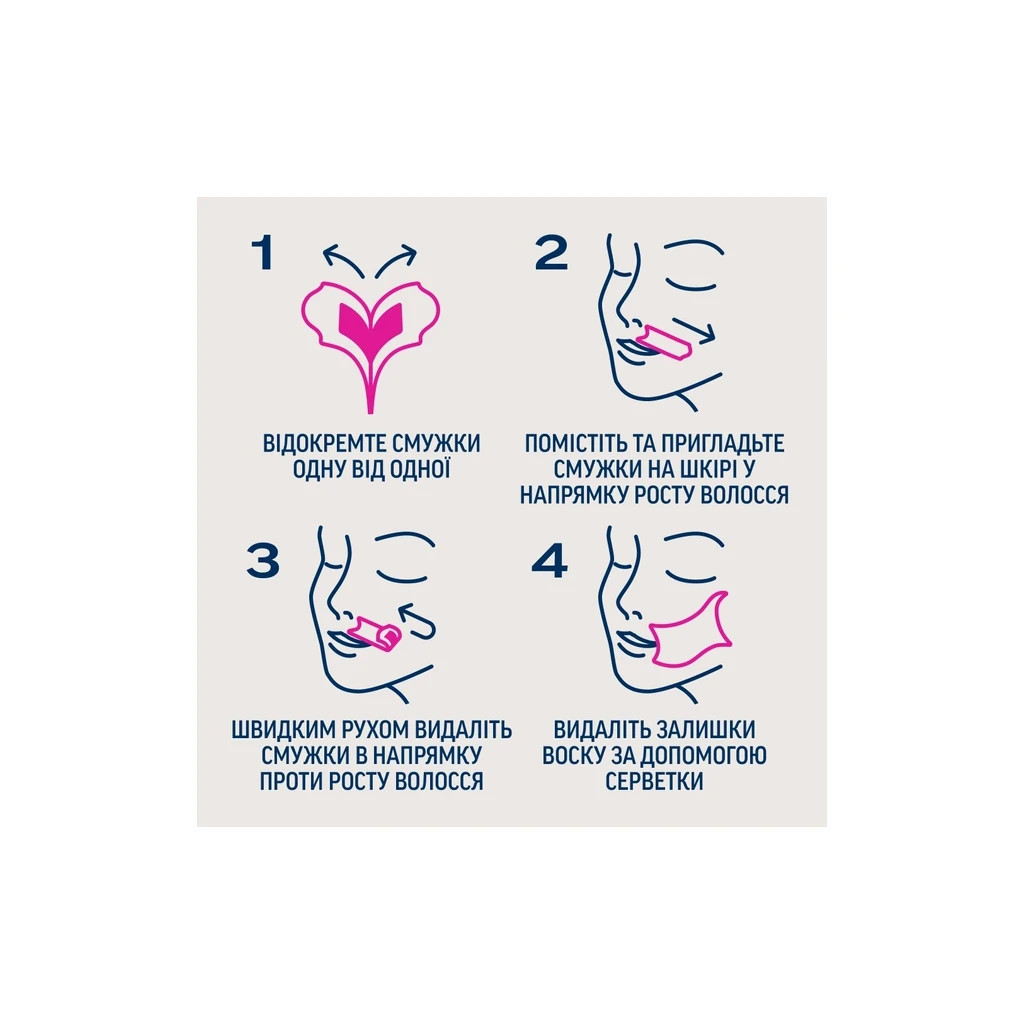 1

ВІДОКРЕМТЕ СМУЖКИ ОДНУ ВІД ОДНОЇ

2

ПОМІСТІТЬ ТА ПРИГЛАДЬТЕ СМУЖКИ НА ШКІРІ У НАПРЯМКУ РОСТУ ВОЛОССЯ

3

ШВИДКИМ РУХОМ ВИДАЛІТЬ СМУЖКИ В НАПРЯМКУ ПРОТИ РОСТУ ВОЛОССЯ

4

ВИДАЛІТЬ ЗАЛИШКИ ВОСКУ ЗА ДОПОМОГОЮ СЕРВЕТКИ