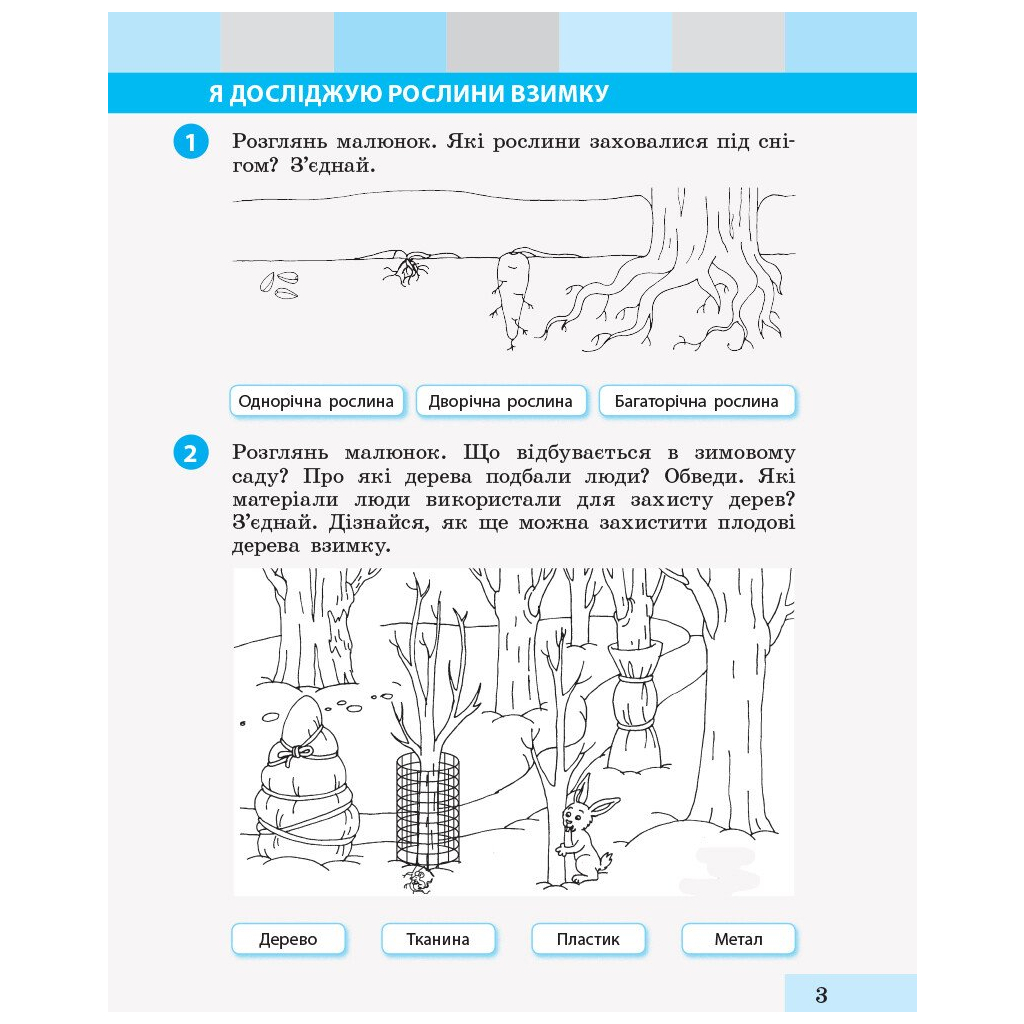 Я ДОСЛІДЖУЮ РОСЛИНИ ВЗИМКУ

1 Розглянь малюнок. Які рослини заховалися під снігом? З'єднай.

Однорічна рослина

Дворічна рослина

Багаторічна рослина

2 Розглянь малюнок. Що відбувається в зимовому саду? Про які дерева подбали люди? Обведи. Які матеріали люди використали для захисту дерев? З'єднай. Дізнайся, як ще можна захистити плодові дерева взимку.

Дерево

Тканина

Пластик

Метал

3